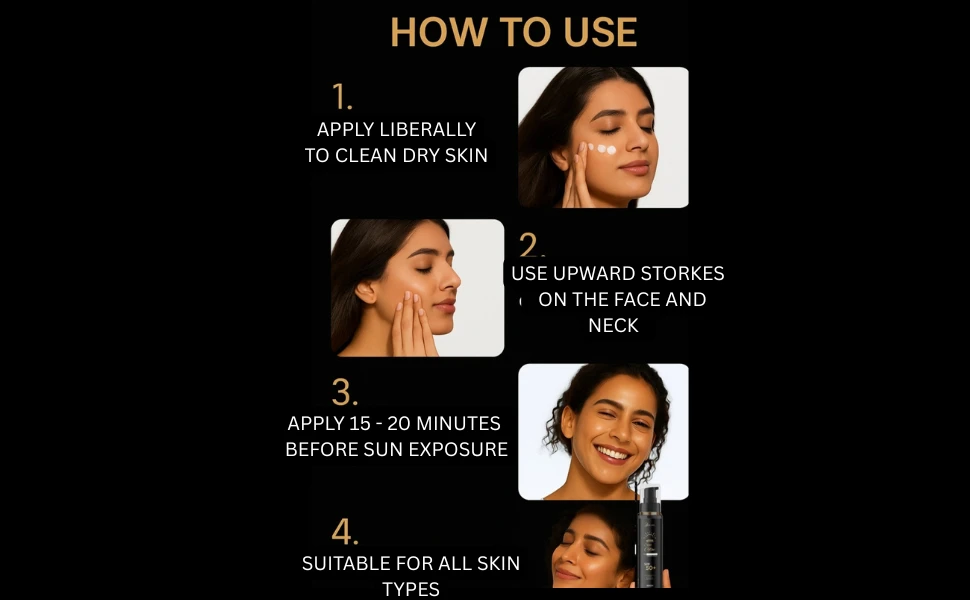 HOW TO USE

1.
APPLY LIBERALLY TO CLEAN DRY SKIN

2.
USE UPWARD STORKES ON THE FACE AND NECK

3.
APPLY 15 - 20 MINUTES BEFORE SUN EXPOSURE

4.
SUITABLE FOR ALL SKIN TYPES